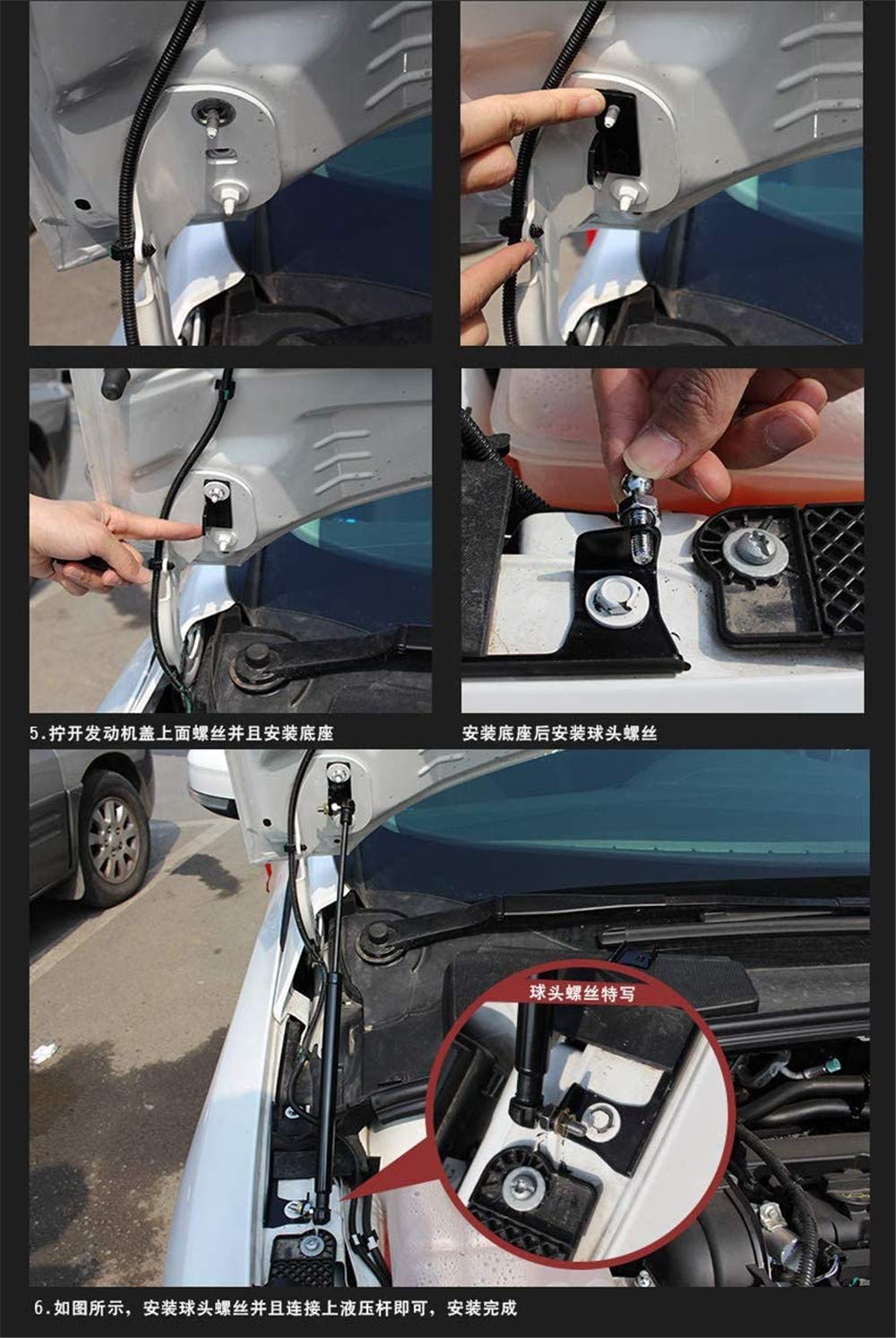 5.拧开发动机盖上面螺丝并且安装底座

安装底座后安装球头螺丝

球头螺丝特写

6.如图所示，安装球头螺丝并且连接上液压杆即可，安装完成